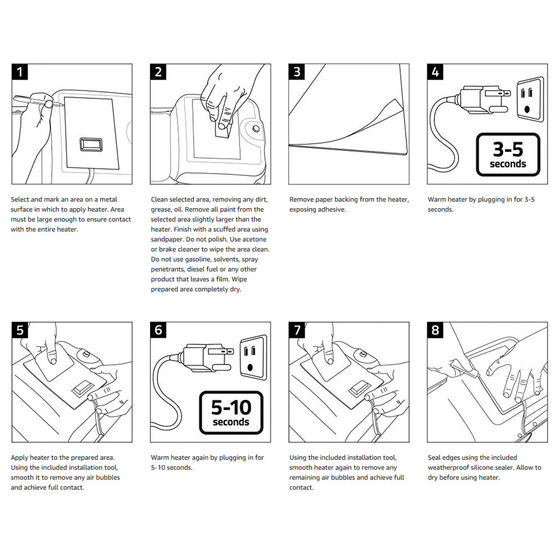 1

Select and mark an area on a metal surface in which to apply heater. Area must be large enough to ensure contact with the entire heater.

2

Clean selected area, removing any dirt, grease, oil. Remove all paint from the selected area slightly larger than the heater. Finish with a scuffed area using sandpaper. Do not polish. Use acetone or brake cleaner to wipe the area clean. Do not use gasoline, solvents, spray penetrants, diesel fuel or any other product that leaves a film. Wipe prepared area completely dry.

3

Remove paper backing from the heater, exposing adhesive.

4

3-5 seconds

Warm heater by plugging in for 3-5 seconds.

5

Apply heater to the prepared area. Using the included installation tool, smooth it to remove any air bubbles and achieve full contact.

6

5-10 seconds

Warm heater again by plugging in for 5-10 seconds.

7

Using the included installation tool, smooth heater again to remove any remaining air bubbles and achieve full contact.

8

Seal edges using the included weatherproof silicone sealer. Allow to dry before using heater.